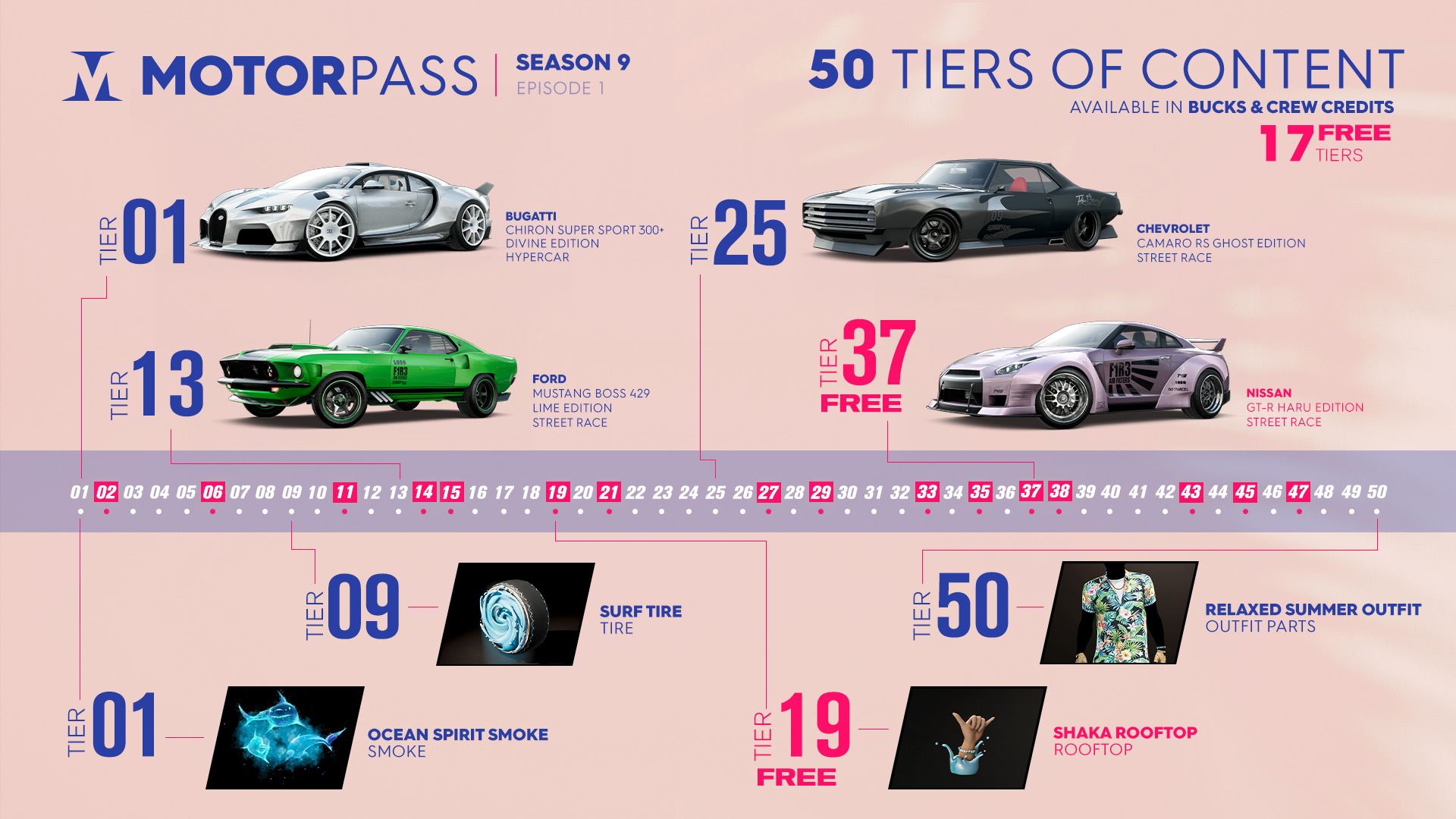 MOTORPASS | SEASON 9
EPISODE 1

50 TIERS OF CONTENT
AVAILABLE IN BUCKS & CREW CREDITS
17 FREE TIERS

TIER 01
BUGATTI
CHIRON SUPER SPORT 300+
DIVINE EDITION
HYPERCAR

TIER 25
CHEVROLET
CAMARO RS GHOST EDITION
STREET RACE

TIER 13
FORD
MUSTANG BOSS 429
LIME EDITION
STREET RACE

TIER 37
FREE
NISSAN
GT-R HARU EDITION
STREET RACE

01 02 03 04 05 06 07 08 09 10 11 12 13 14 15 16 17 18 19 20 21 22 23 24 25 26 27 28 29 30 31 32 33 34 35 36 37 38 39 40 41 42 43 44 45 46 47 48 49 50

TIER 09
SURF TIRE
TIRE

TIER 50
RELAXED SUMMER OUTFIT
OUTFIT PARTS

TIER 01
OCEAN SPIRIT SMOKE
SMOKE

TIER 19
FREE
SHAKA ROOFTOP
ROOFTOP